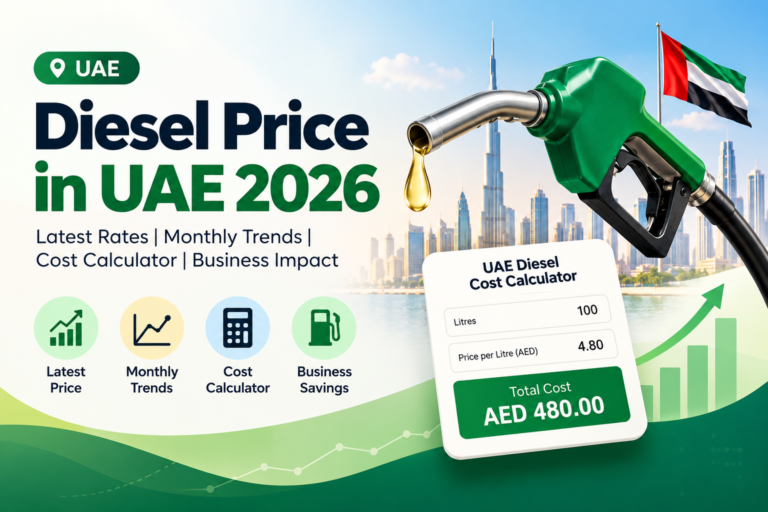 UAE

Diesel Price in UAE 2026

Latest Rates | Monthly Trends | Cost Calculator | Business Impact

Latest Price

Monthly Trends

Cost Calculator

Business Savings

UAE Diesel Cost Calculator

Litres
100

Price per Litre (AED)
4.80

Total Cost
AED 480.00